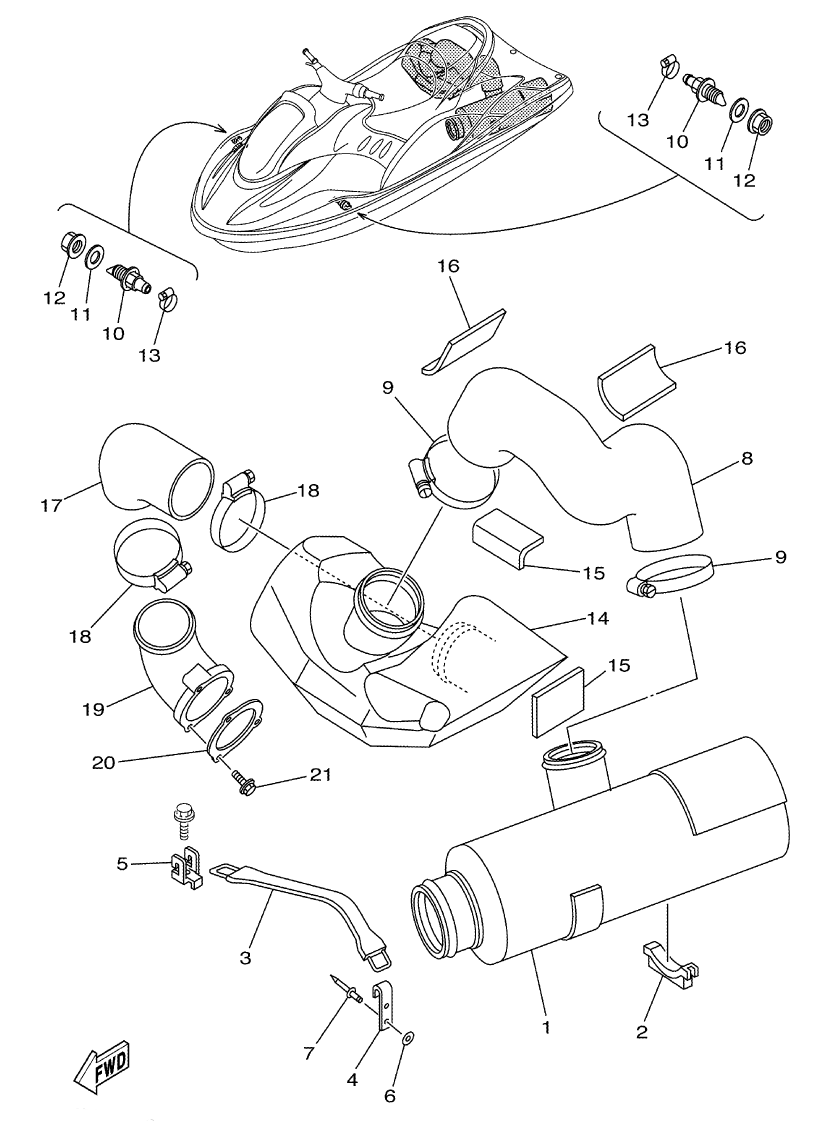 13
10
11
12
12
11
10
13
16
16
9
8
17
18
15
9
18
14
15
19
20
21
5
3
7
4
6
1
2
FWD